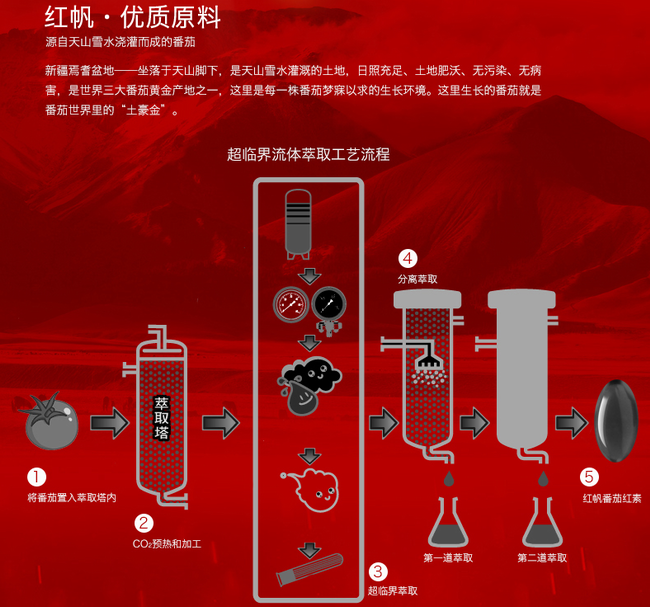 红帆 · 优质原料

源自天山雪水浇灌而成的番茄

新疆焉耆盆地——坐落于天山脚下，是天山雪水灌溉的土地，日照充足、土地肥沃、无污染、无病害，是世界三大番茄黄金产地之一，这里是每一株番茄梦寐以求的生长环境。这里生长的番茄就是番茄世界里的“土豪金”。

超临界流体萃取工艺流程

萃取塔

1 将番茄置入萃取塔内

2 $CO_2$预热和加工

3 超临界萃取

4 分离萃取

第一道萃取

第二道萃取

5 红帆番茄红素